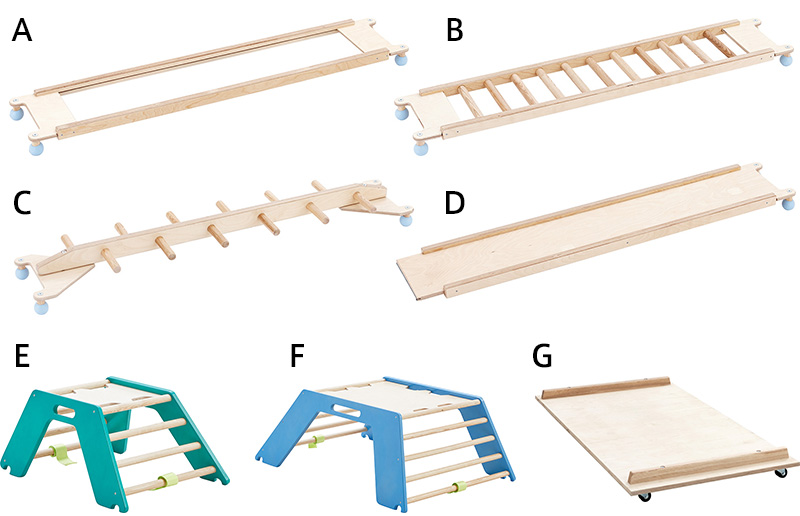 A

B

C

D

E

F

G